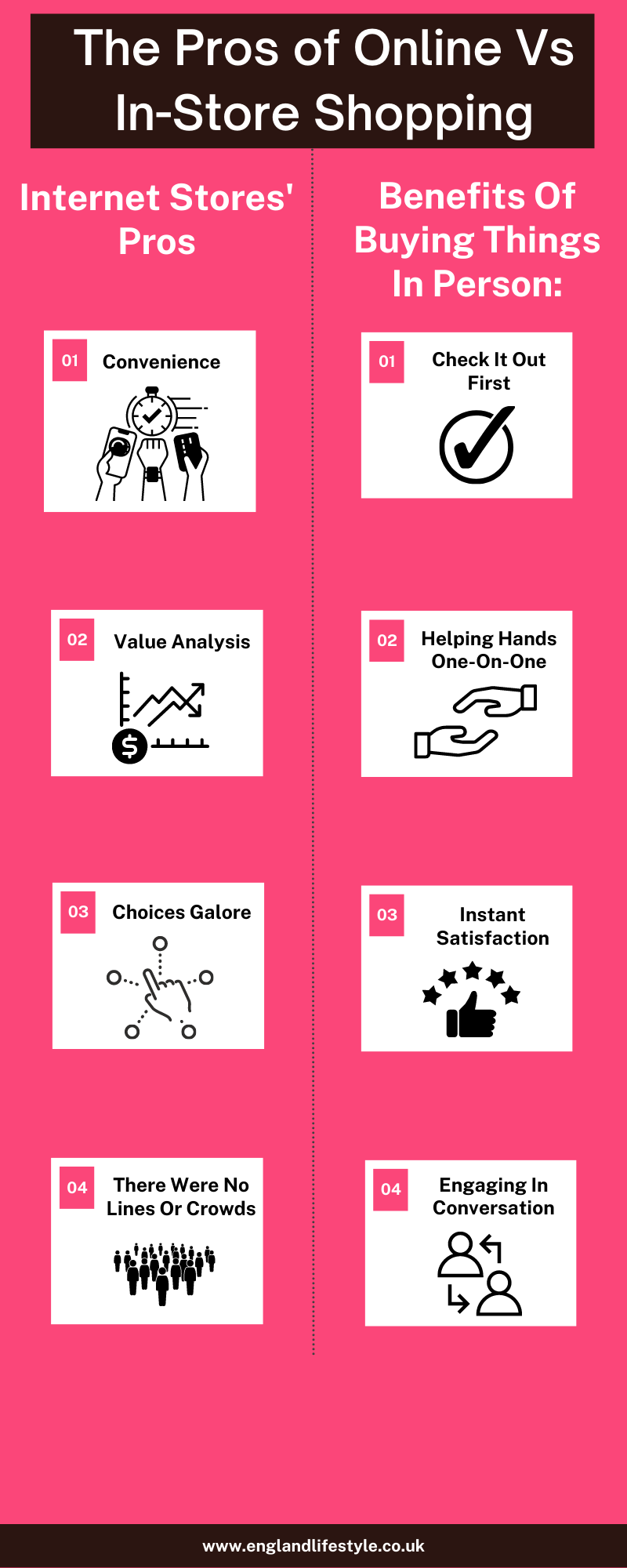 The Pros of Online Vs In-Store Shopping

Internet Stores' Pros

01 Convenience

02 Value Analysis

03 Choices Galore

04 There Were No Lines Or Crowds

Benefits Of Buying Things In Person:

01 Check It Out First

02 Helping Hands One-On-One

03 Instant Satisfaction

04 Engaging In Conversation

www.englandlifestyle.co.uk