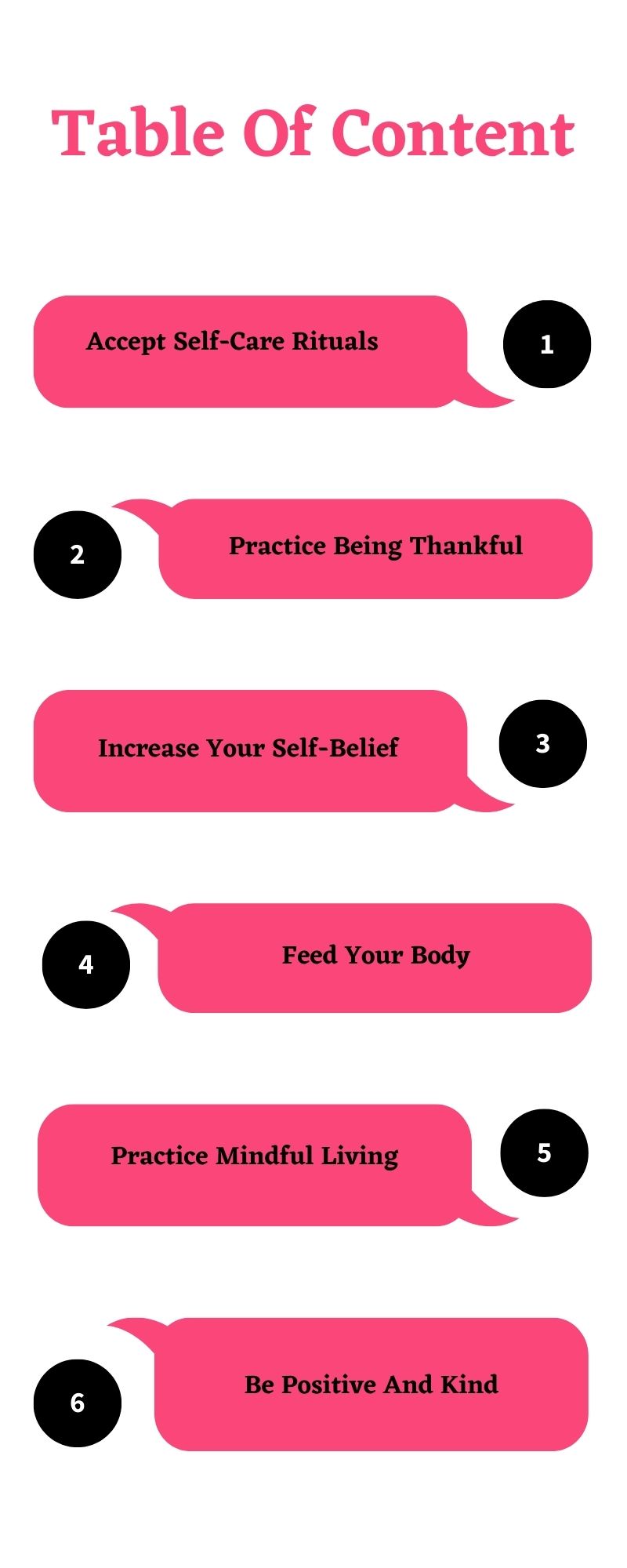 Table Of Content

Accept Self-Care Rituals

1

2

Practice Being Thankful

Increase Your Self-Belief

3

4

Feed Your Body

Practice Mindful Living

5

6

Be Positive And Kind