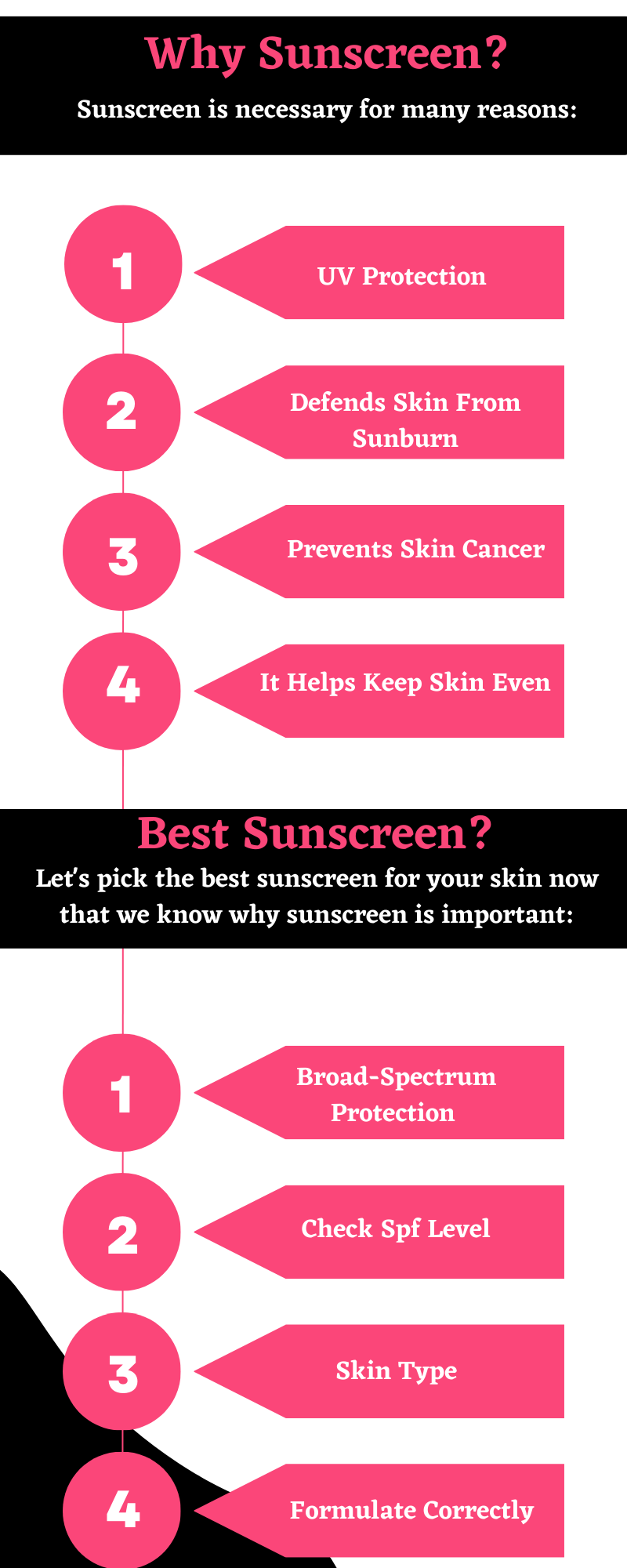 Why Sunscreen?

Sunscreen is necessary for many reasons:

1
UV Protection

2
Defends Skin From Sunburn

3
Prevents Skin Cancer

4
It Helps Keep Skin Even

Best Sunscreen?

Let's pick the best sunscreen for your skin now that we know why sunscreen is important:

1
Broad-Spectrum Protection

2
Check Spf Level

3
Skin Type

4
Formulate Correctly