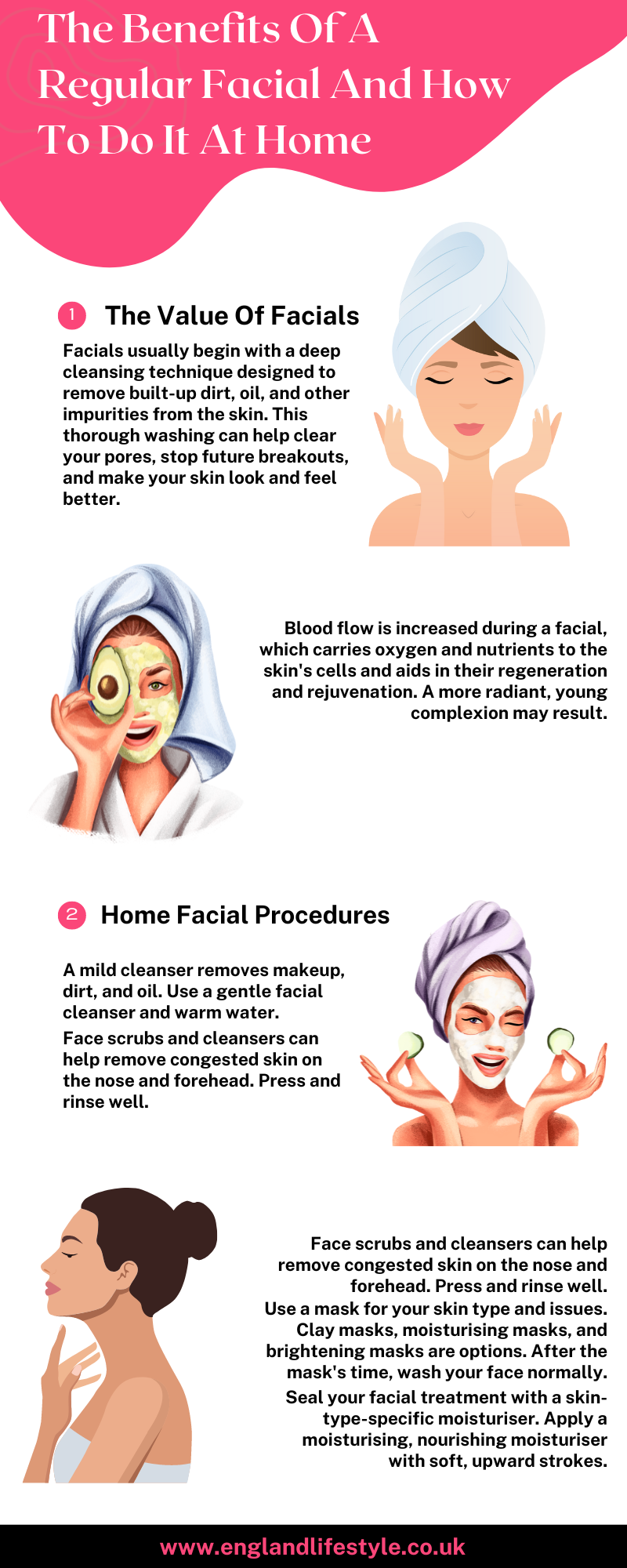 The Benefits Of A Regular Facial And How To Do It At Home

1 The Value Of Facials

Facials usually begin with a deep cleansing technique designed to remove built-up dirt, oil, and other impurities from the skin. This thorough washing can help clear your pores, stop future breakouts, and make your skin look and feel better.

Blood flow is increased during a facial, which carries oxygen and nutrients to the skin's cells and aids in their regeneration and rejuvenation. A more radiant, young complexion may result.

2 Home Facial Procedures

A mild cleanser removes makeup, dirt, and oil. Use a gentle facial cleanser and warm water.

Face scrubs and cleansers can help remove congested skin on the nose and forehead. Press and rinse well.

Face scrubs and cleansers can help remove congested skin on the nose and forehead. Press and rinse well.

Use a mask for your skin type and issues. Clay masks, moisturising masks, and brightening masks are options. After the mask's time, wash your face normally.

Seal your facial treatment with a skin-type-specific moisturiser. Apply a moisturising, nourishing moisturiser with soft, upward strokes.

www.englandlifestyle.co.uk