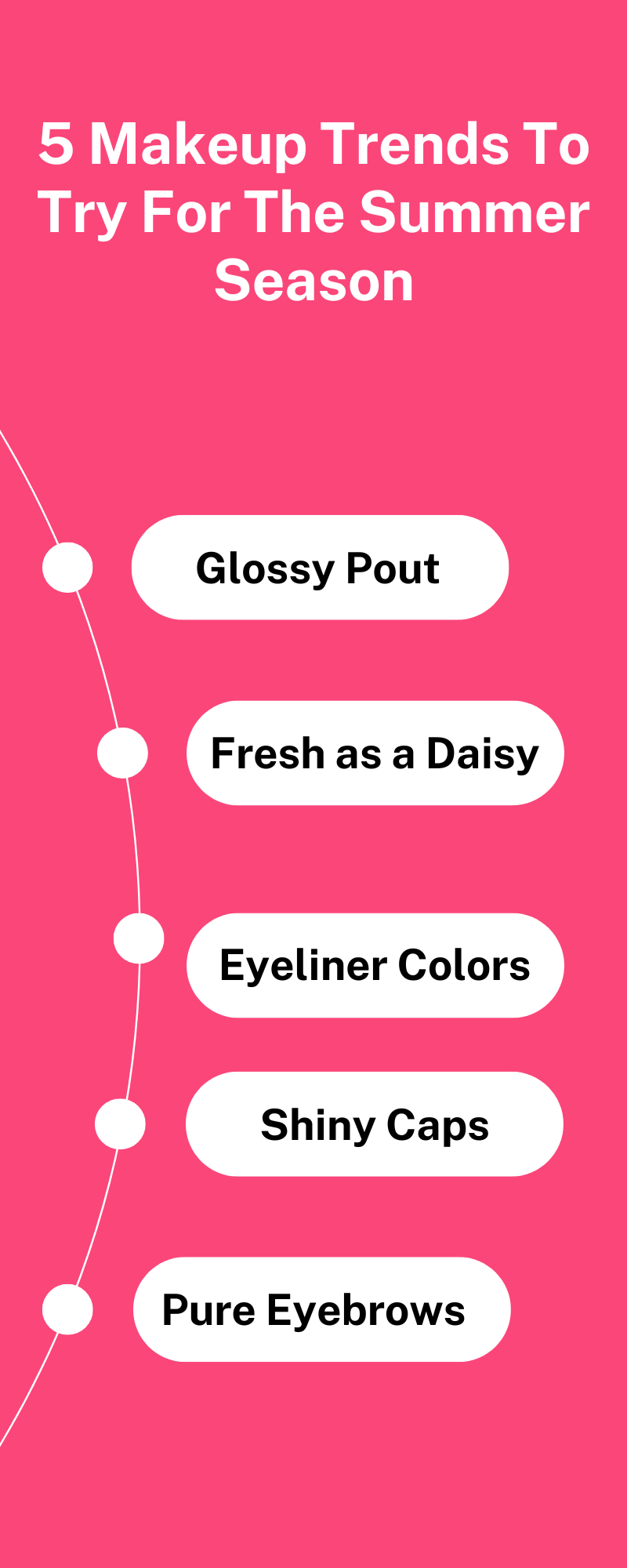 5 Makeup Trends To Try For The Summer Season

Glossy Pout

Fresh as a Daisy

Eyeliner Colors

Shiny Caps

Pure Eyebrows